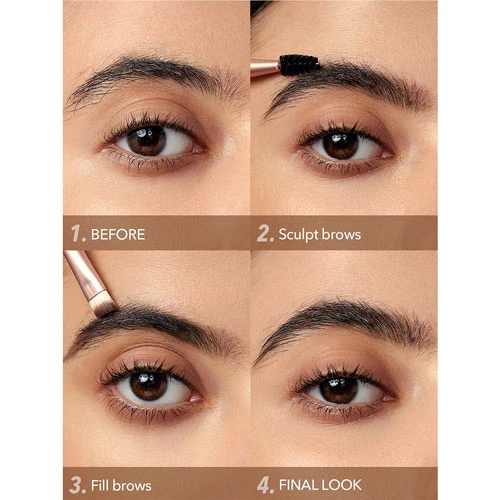 1. BEFORE

2. Sculpt brows

3. Fill brows

4. FINAL LOOK