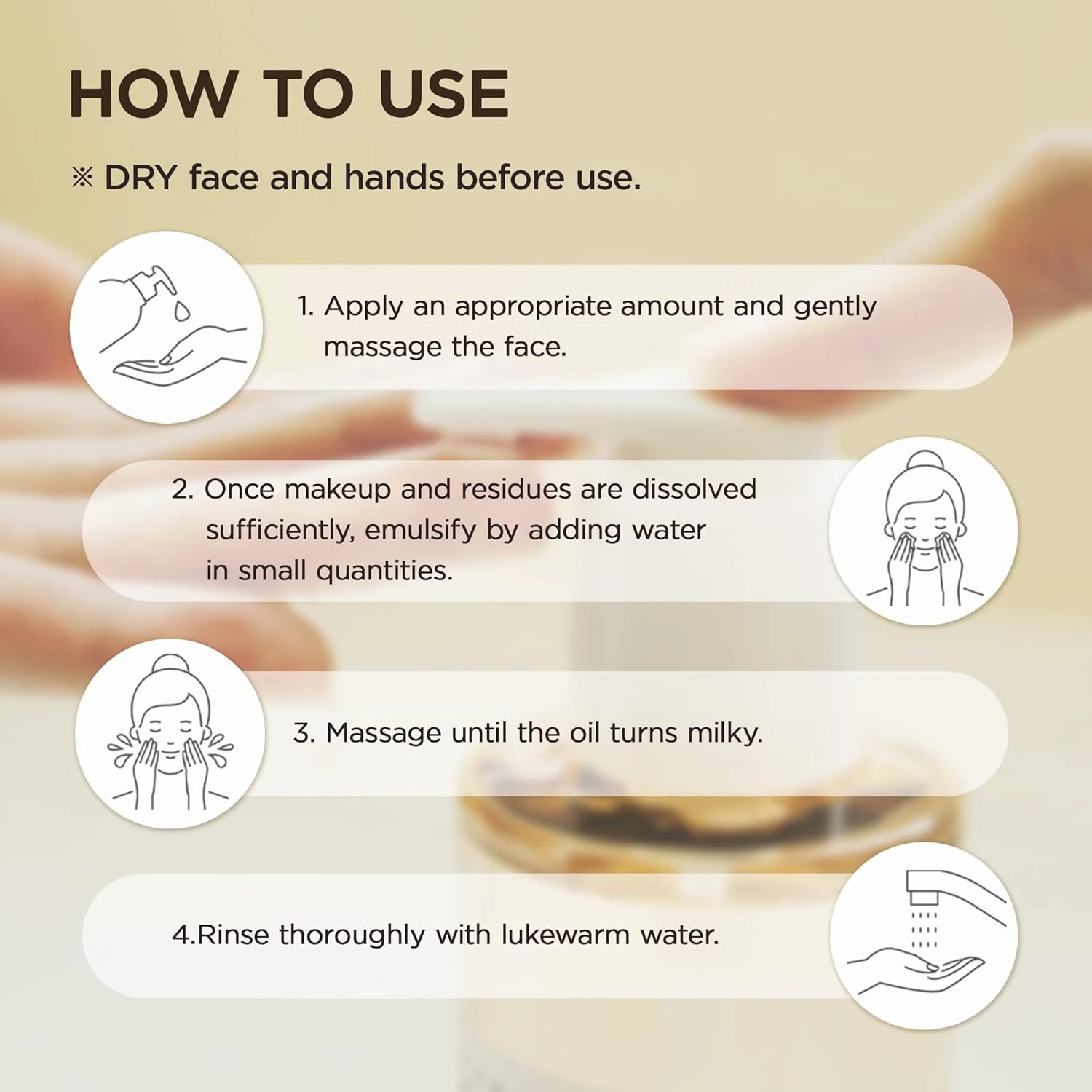 HOW TO USE

※ DRY face and hands before use.

1. Apply an appropriate amount and gently massage the face.

2. Once makeup and residues are dissolved sufficiently, emulsify by adding water in small quantities.

3. Massage until the oil turns milky.

4.Rinse thoroughly with lukewarm water.